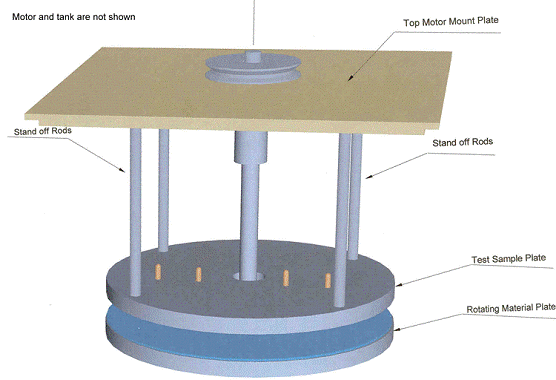 Motor and tank are not shown

Top Motor Mount Plate

Stand off Rods

Stand off Rods

Test Sample Plate

Rotating Material Plate