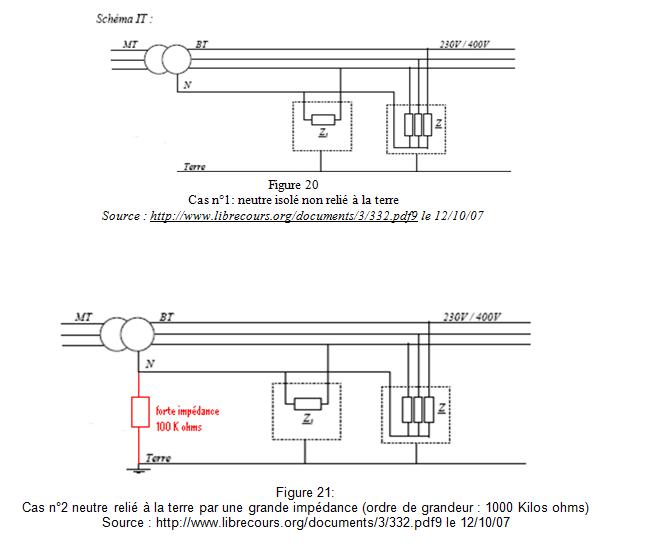 Schéma IT :

MT
BT
230V / 400V
N
$Z_1$
Z
Terre

Figure 20
Cas n°1: neutre isolé non relié à la terre
Source : http://www.librecours.org/documents/3/332.pdf9 le 12/10/07

MT
BT
230V / 400V
N
forte impédance
100 K ohms
$Z_1$
Z
Terre

Figure 21:
Cas n°2 neutre relié à la terre par une grande impédance (ordre de grandeur : 1000 Kilos ohms)
Source : http://www.librecours.org/documents/3/332.pdf9 le 12/10/07