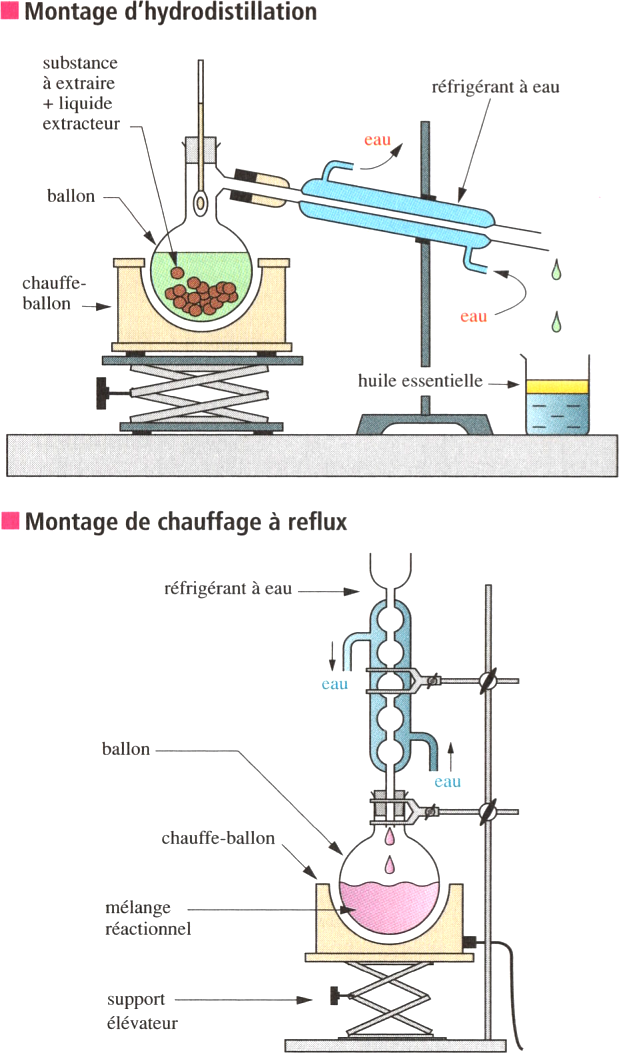 Montage d'hydrodistillation

substance à extraire + liquide extracteur

réfrigérant à eau

eau

ballon

chauffe-ballon

eau

huile essentielle

Montage de chauffage à reflux

réfrigérant à eau

eau

ballon

eau

chauffe-ballon

mélange réactionnel

support élévateur